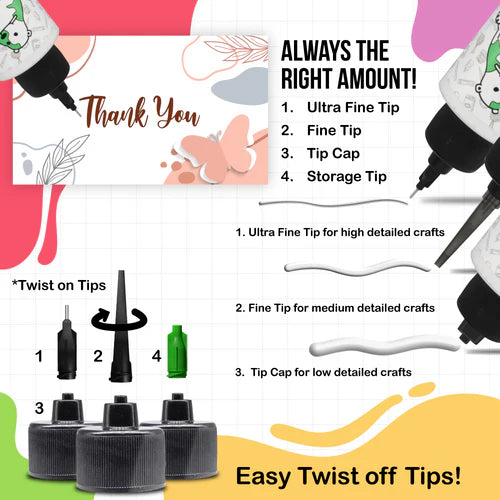 Thank You

ALWAYS THE RIGHT AMOUNT!

1. Ultra Fine Tip
2. Fine Tip
3. Tip Cap
4. Storage Tip

1. Ultra Fine Tip for high detailed crafts

2. Fine Tip for medium detailed crafts

3. Tip Cap for low detailed crafts

*Twist on Tips

1
2
4
3

Easy Twist off Tips!