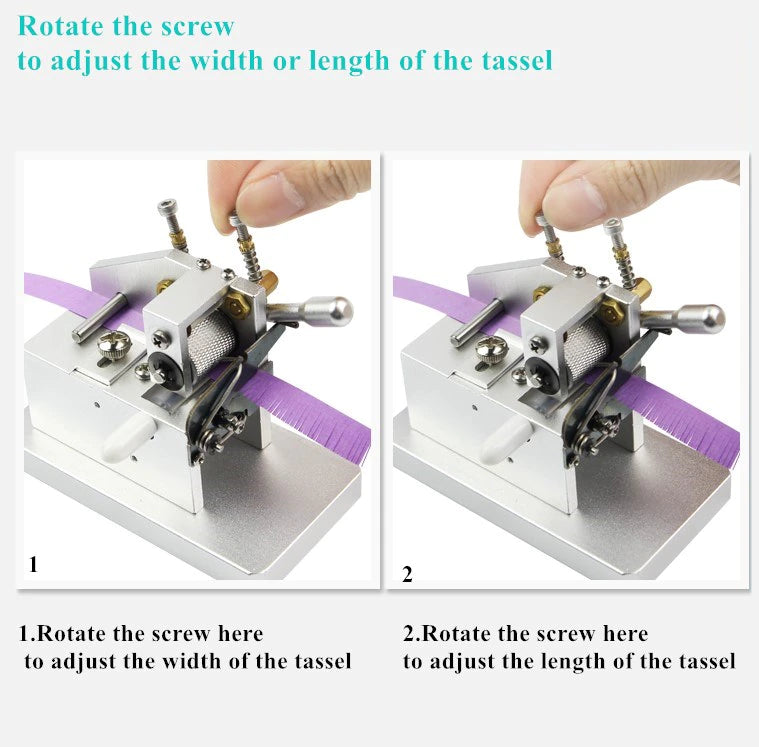 Rotate the screw
to adjust the width or length of the tassel

1

2

1.Rotate the screw here
to adjust the width of the tassel

2.Rotate the screw here
to adjust the length of the tassel