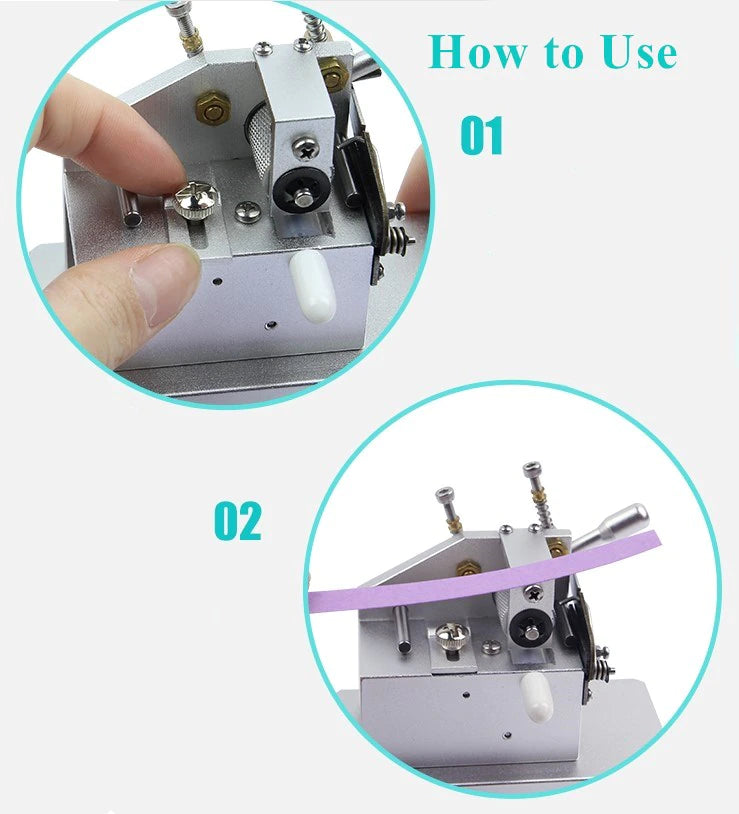 How to Use

01

02