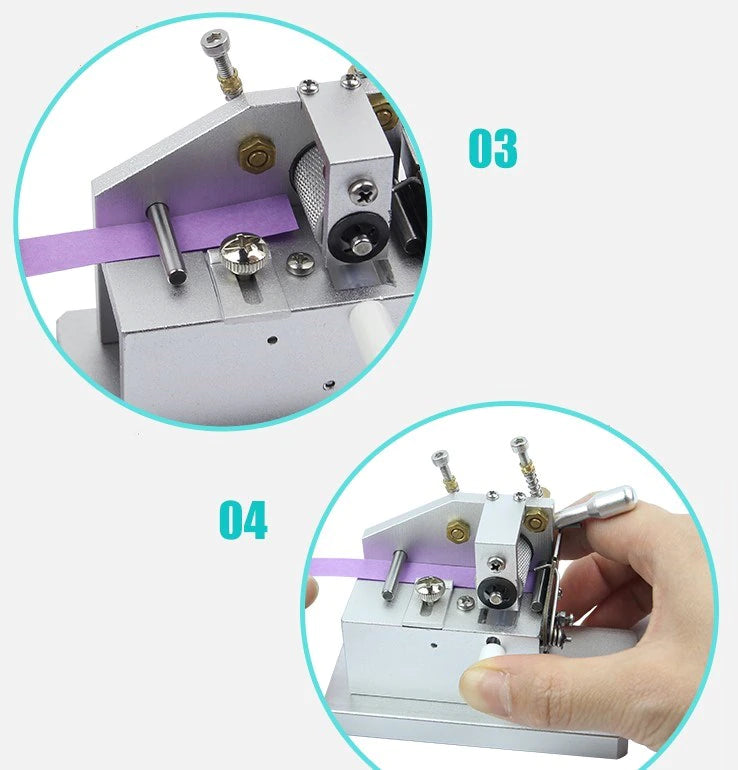 03

04