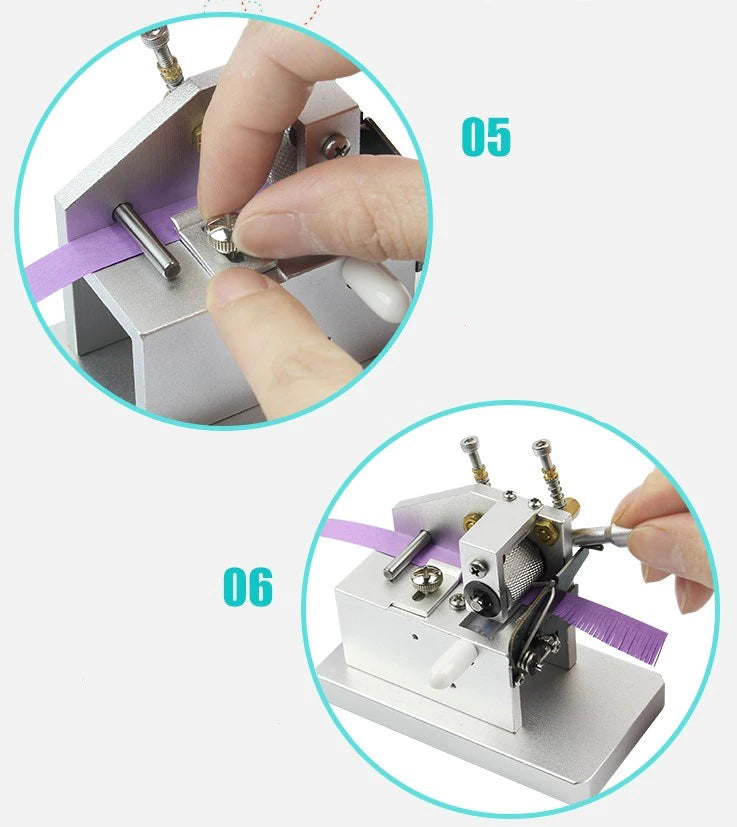 05

06